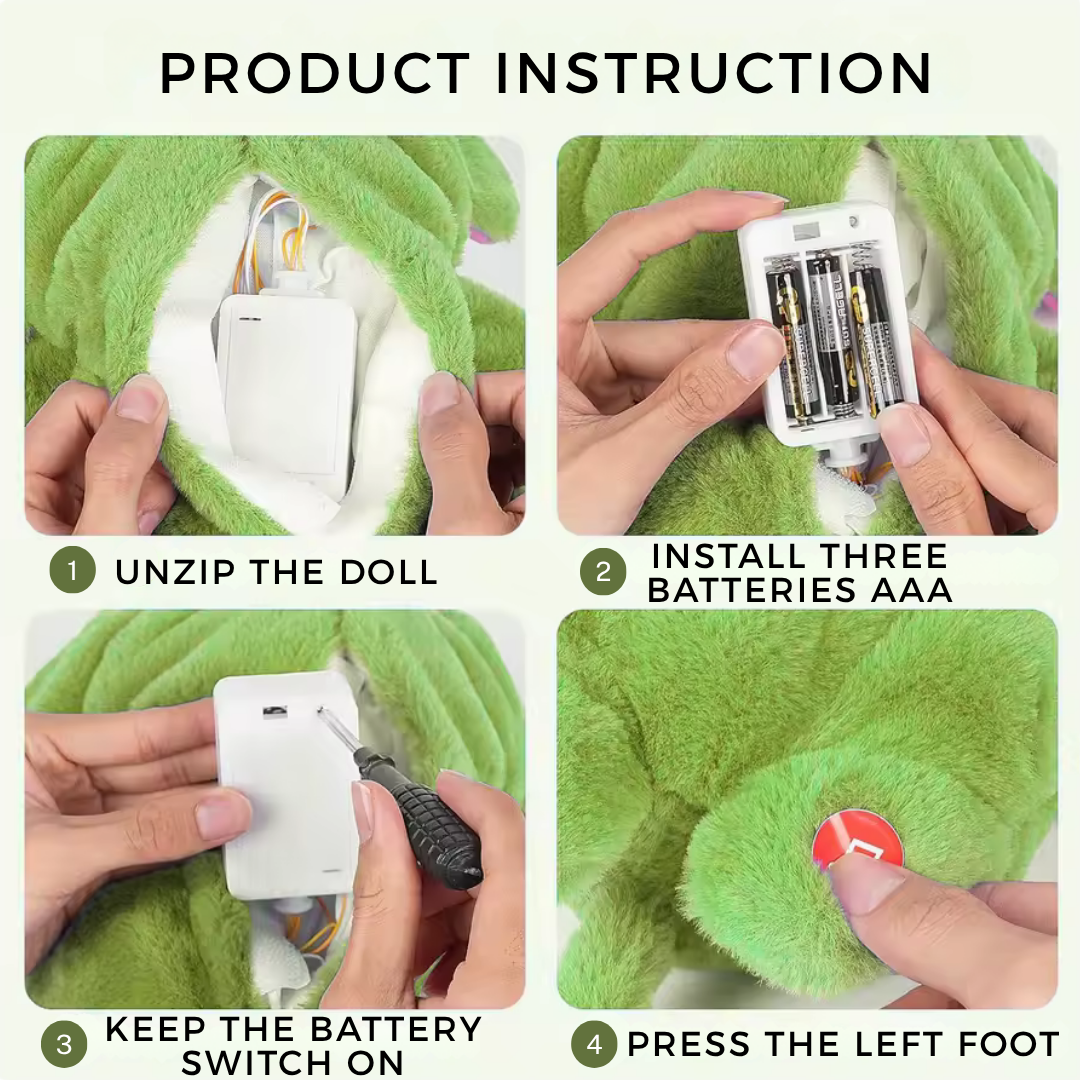 PRODUCT INSTRUCTION

1 UNZIP THE DOLL

2 INSTALL THREE BATTERIES AAA

3 KEEP THE BATTERY SWITCH ON

4 PRESS THE LEFT FOOT